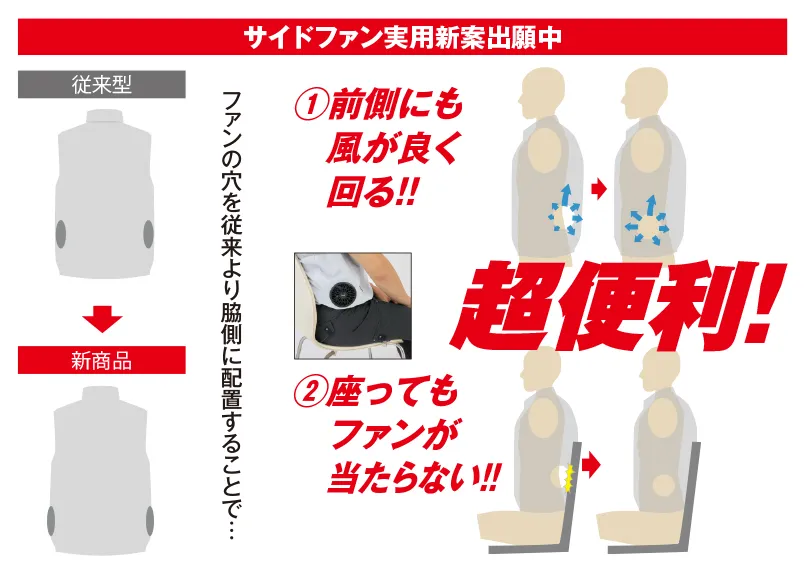 サイドファン実用新案出願中

従来型

新商品

ファンの穴を従来より脇側に配置することで…

①前側にも風が良く回る!!

超便利!

②座ってもファンが当たらない!!